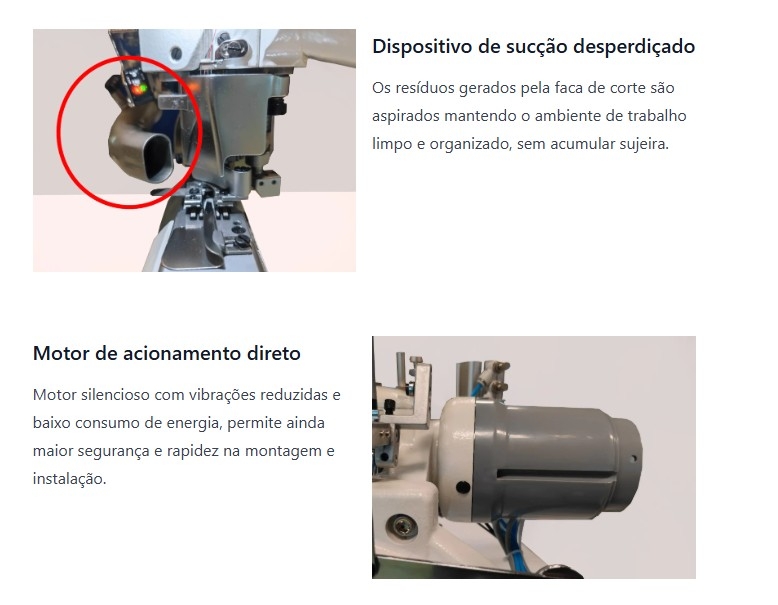 Dispositivo de sucção desperdiçado

Os resíduos gerados pela faca de corte são aspirados mantendo o ambiente de trabalho limpo e organizado, sem acumular sujeira.

Motor de acionamento direto

Motor silencioso com vibrações reduzidas e baixo consumo de energia, permite ainda maior segurança e rapidez na montagem e instalação.