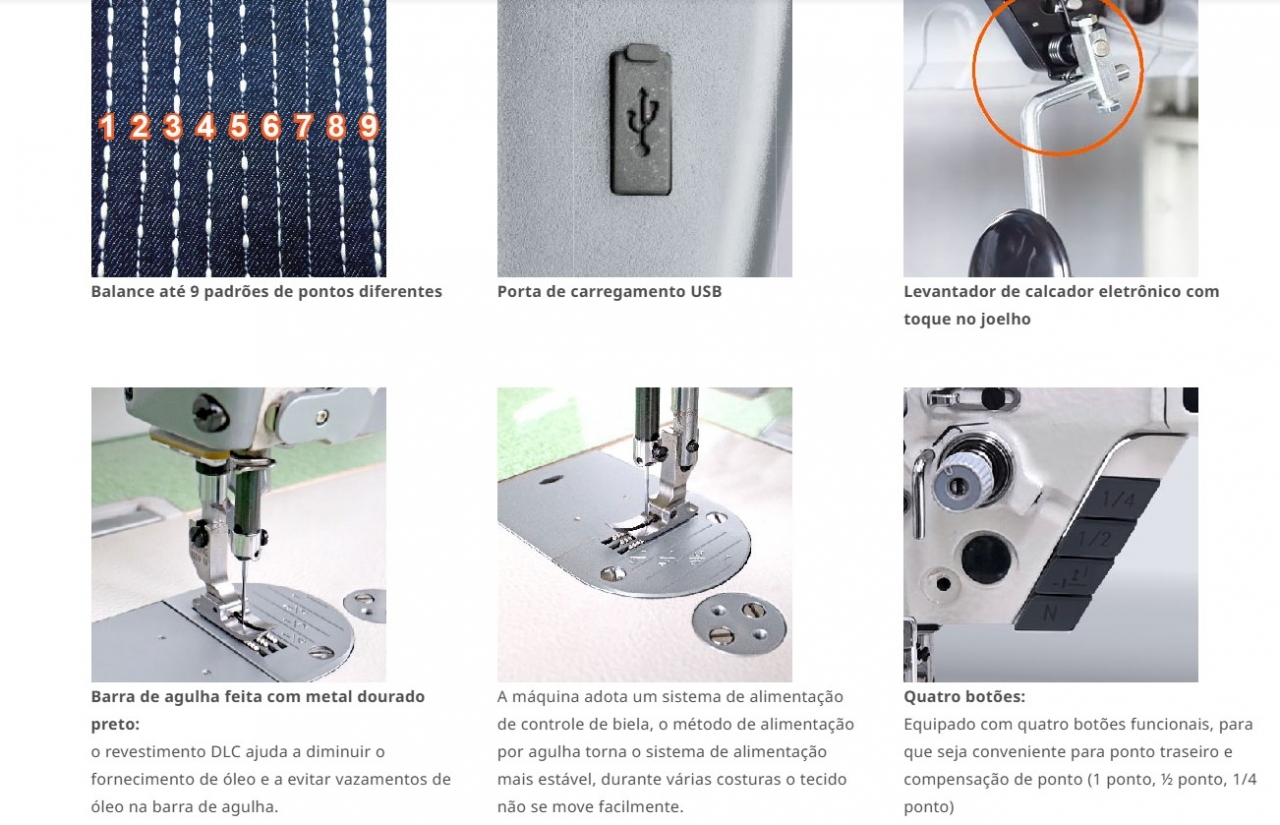 1 2 3 4 5 6 7 8 9

Balance até 9 padrões de pontos diferentes

Porta de carregamento USB

Levantador de calcador eletrônico com toque no joelho

Barra de agulha feita com metal dourado preto:
o revestimento DLC ajuda a diminuir o fornecimento de óleo e a evitar vazamentos de óleo na barra de agulha.

A máquina adota um sistema de alimentação de controle de biela, o método de alimentação por agulha torna o sistema de alimentação mais estável, durante várias costuras o tecido não se move facilmente.

1/4
1/2
N

Quatro botões:
Equipado com quatro botões funcionais, para que seja conveniente para ponto traseiro e compensação de ponto (1 ponto, ½ ponto, 1/4 ponto)